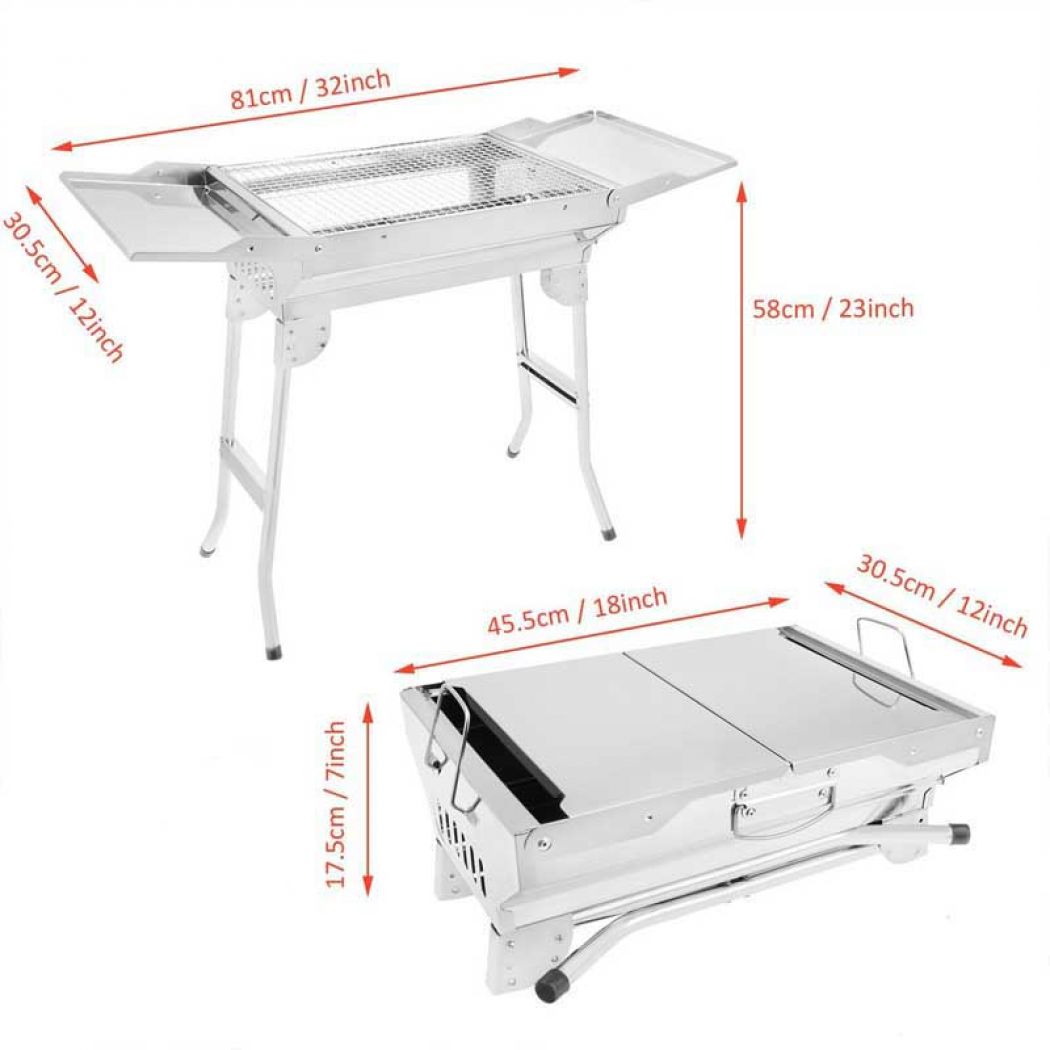 81cm / 32inch

30.5cm / 12inch

58cm / 23inch

45.5cm / 18inch

30.5cm / 12inch

17.5cm / 7inch